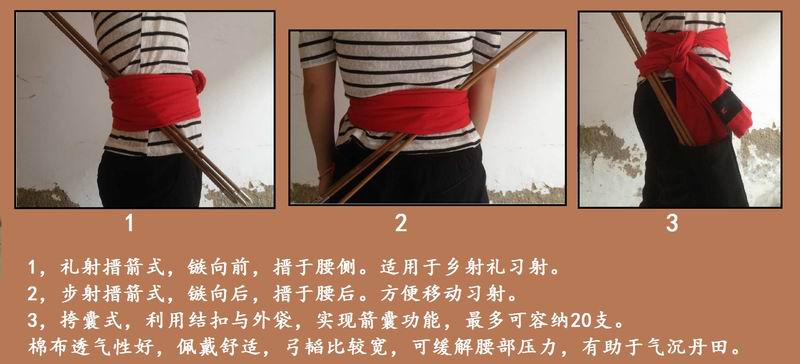 1

2

3

1，礼射搢箭式，镞向前，搢于腰侧。适用于乡射礼习射。
2，步射搢箭式，镞向后，搢于腰后。方便移动习射。
3，挎囊式，利用结扣与外袋，实现箭囊功能，最多可容纳20支。
棉布透气性好，佩戴舒适，弓韬比较宽，可缓解腰部压力，有助于气沉丹田。